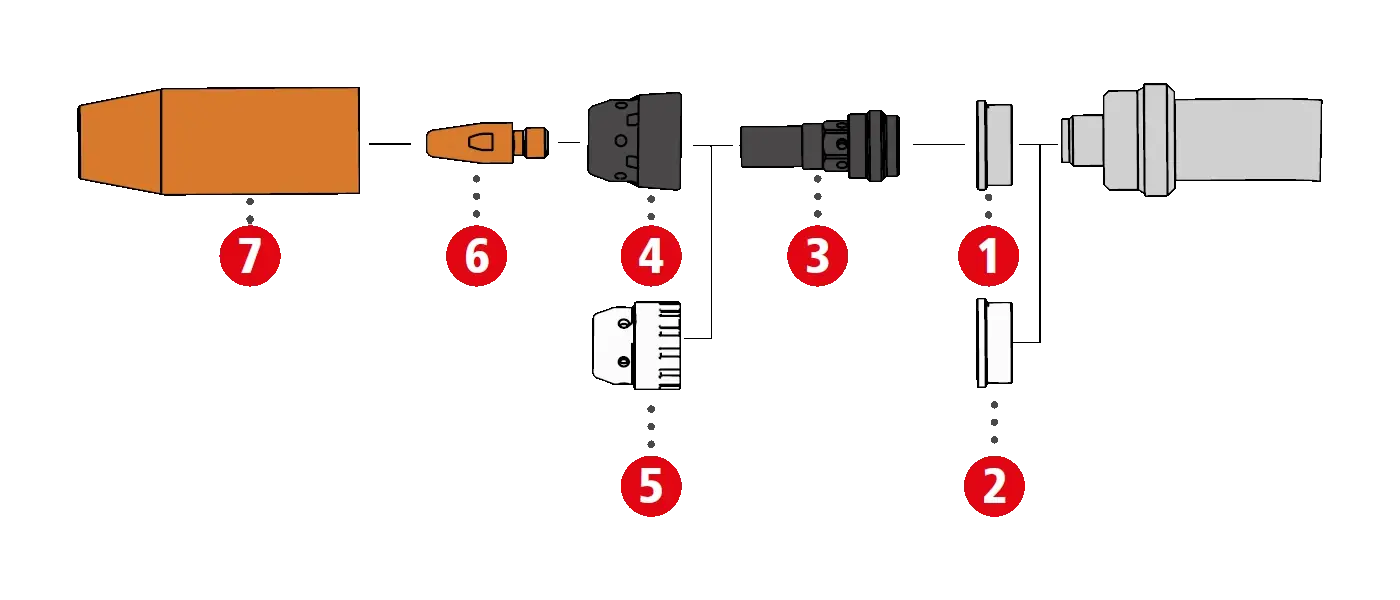 7
6
4
3
1
5
2